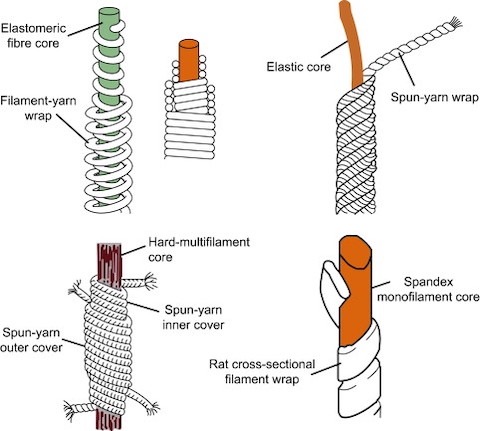 Elastomeric fibre core

Filament-yarn wrap

Elastic core

Spun-yarn wrap

Hard-multifilament core

Spun-yarn inner cover

Spun-yarn outer cover

Spandex monofilament core

Rat cross-sectional filament wrap