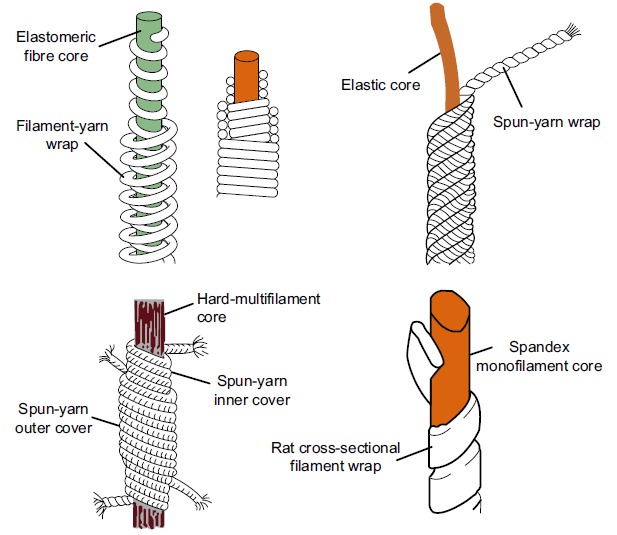 Elastomeric fibre core

Filament-yarn wrap

Elastic core

Spun-yarn wrap

Hard-multifilament core

Spun-yarn inner cover

Spun-yarn outer cover

Spandex monofilament core

Rat cross-sectional filament wrap