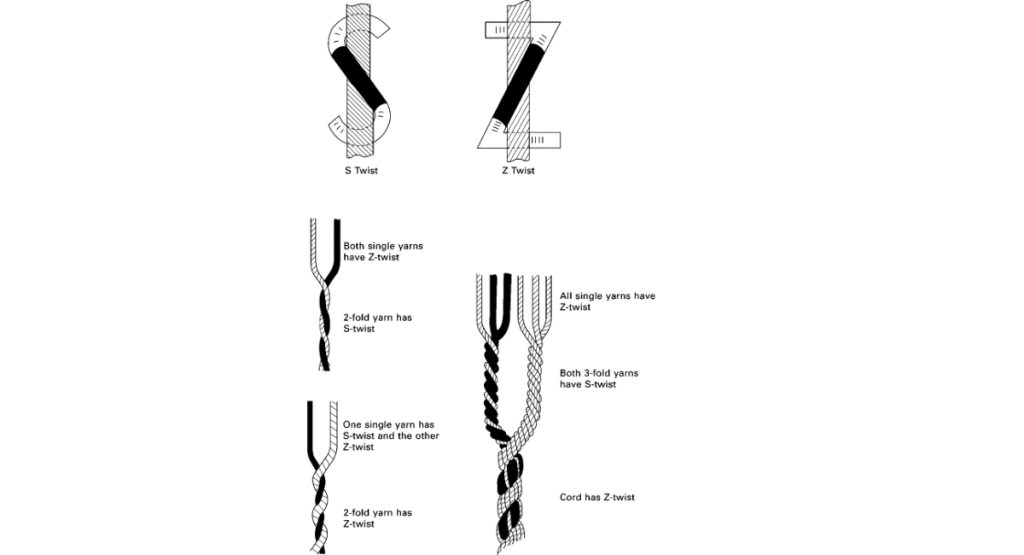 S Twist

Z Twist

Both single yarns have Z-twist

2-fold yarn has S-twist

One single yarn has S-twist and the other Z-twist

2-fold yarn has Z-twist

All single yarns have Z-twist

Both 3-fold yarns have S-twist

Cord has Z-twist